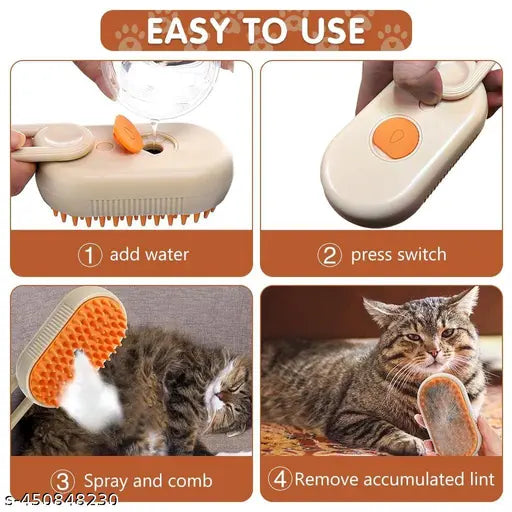 EASY TO USE

① add water

② press switch

③ Spray and comb

④ Remove accumulated lint

s-450848230